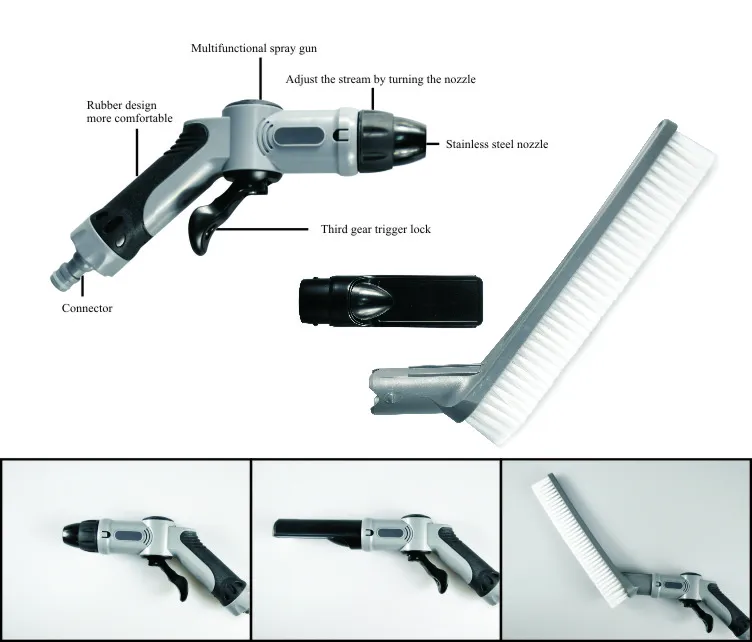 Multifunctional spray gun

Adjust the stream by turning the nozzle

Rubber design more comfortable

Stainless steel nozzle

Third gear trigger lock

Connector