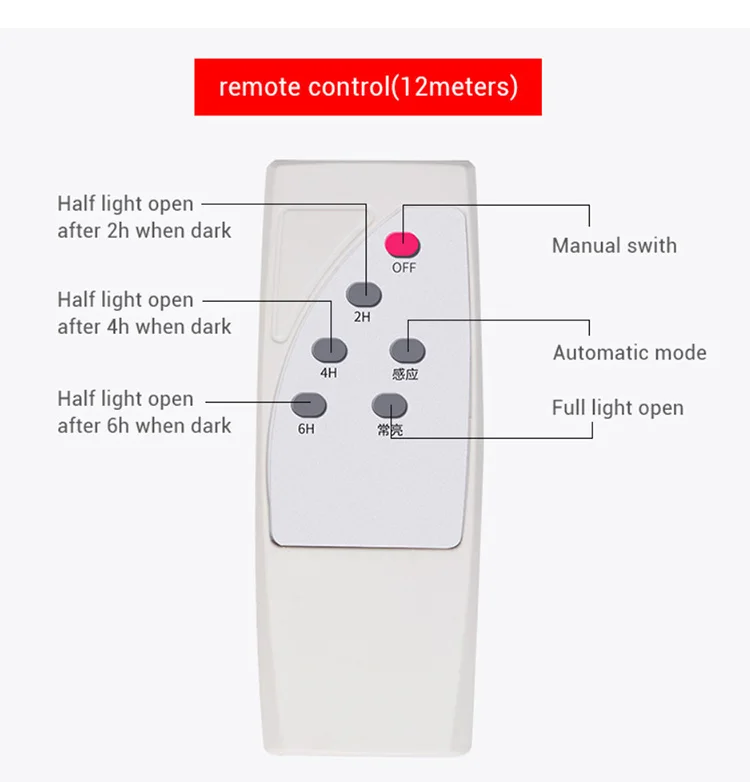 remote control(12meters)

Half light open after 2h when dark

Half light open after 4h when dark

Half light open after 6h when dark

OFF

2H

4H

感应

6H

常亮

Manual swith

Automatic mode

Full light open