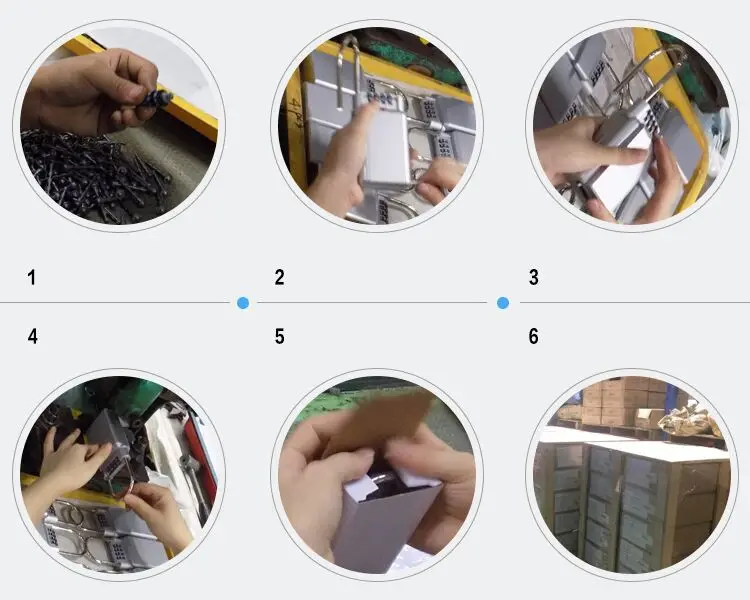 1

2

3

4

5

6