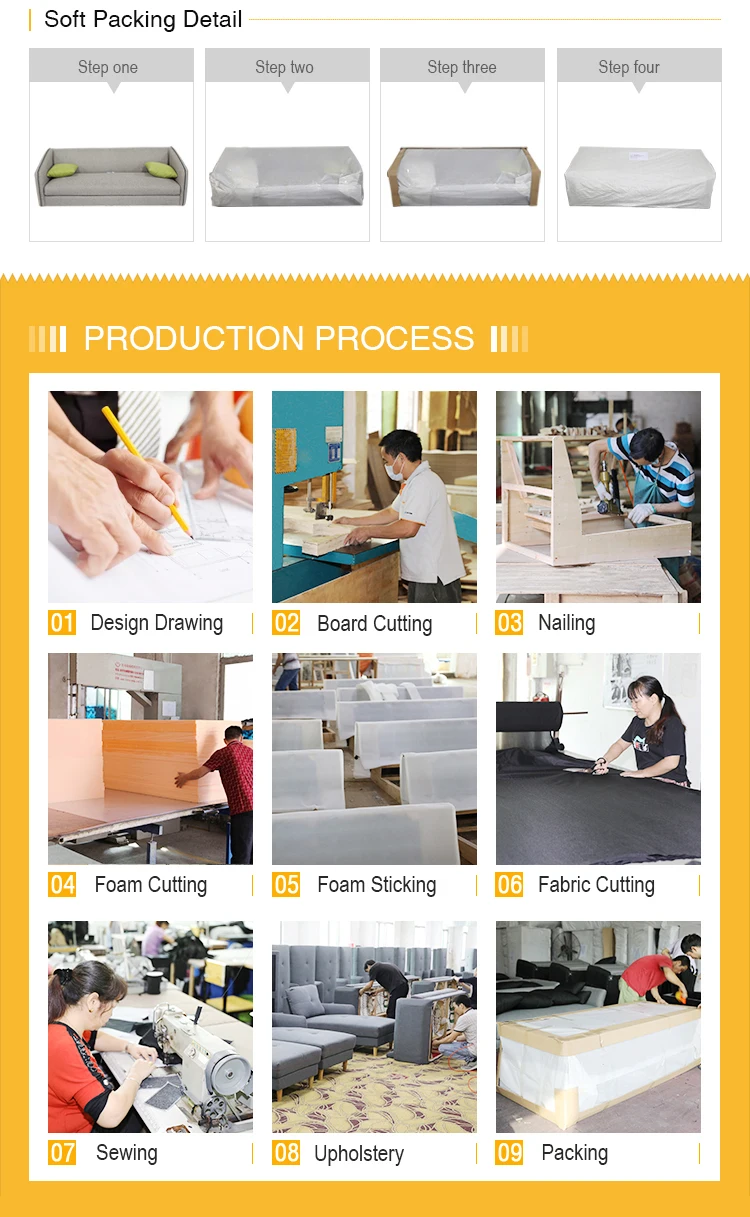 Soft Packing Detail

Step one

Step two

Step three

Step four

PRODUCTION PROCESS

01 Design Drawing

02 Board Cutting

03 Nailing

04 Foam Cutting

05 Foam Sticking

06 Fabric Cutting

07 Sewing

08 Upholstery

09 Packing