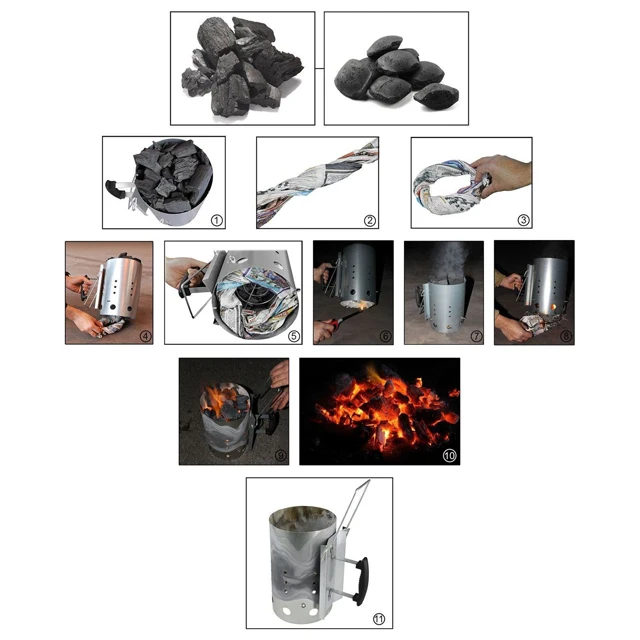 ①
②
③
④
⑤
⑥
⑦
⑧
⑨
⑩
⑪