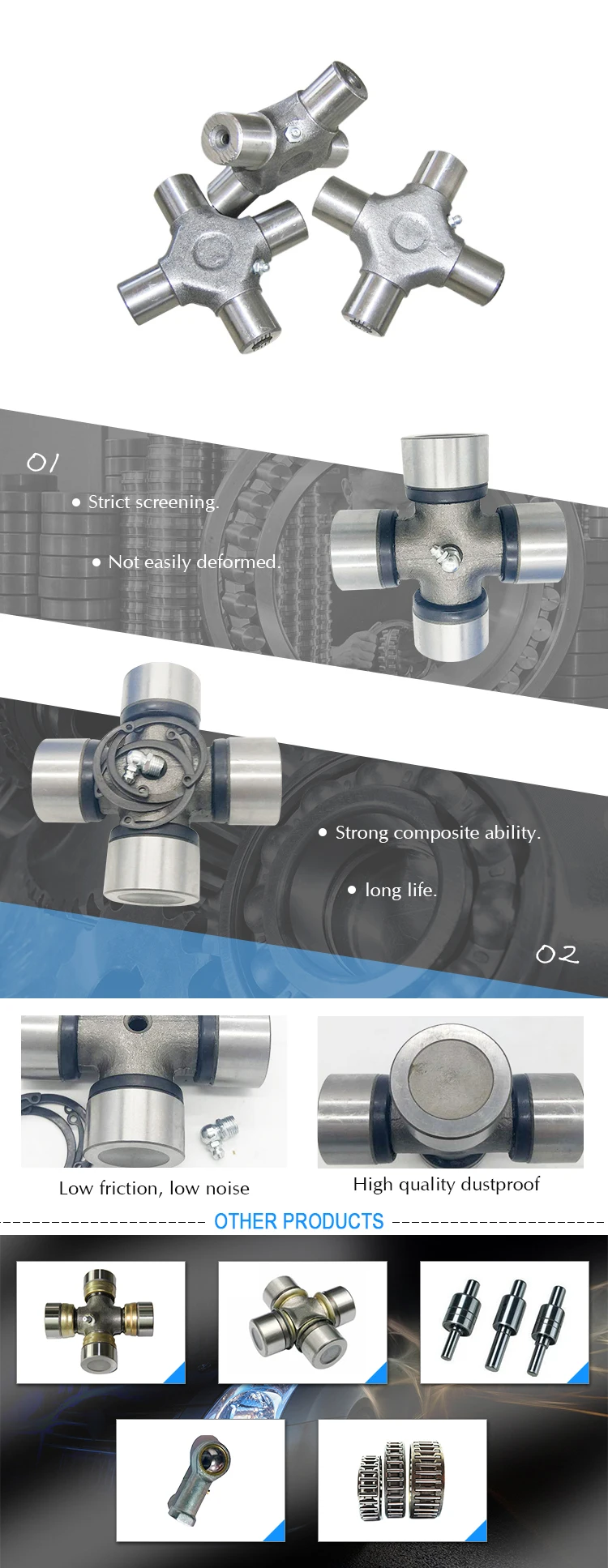 01

• Strict screening.

• Not easily deformed.

• Strong composite ability.

• long life.

02

Low friction, low noise

High quality dustproof

OTHER PRODUCTS