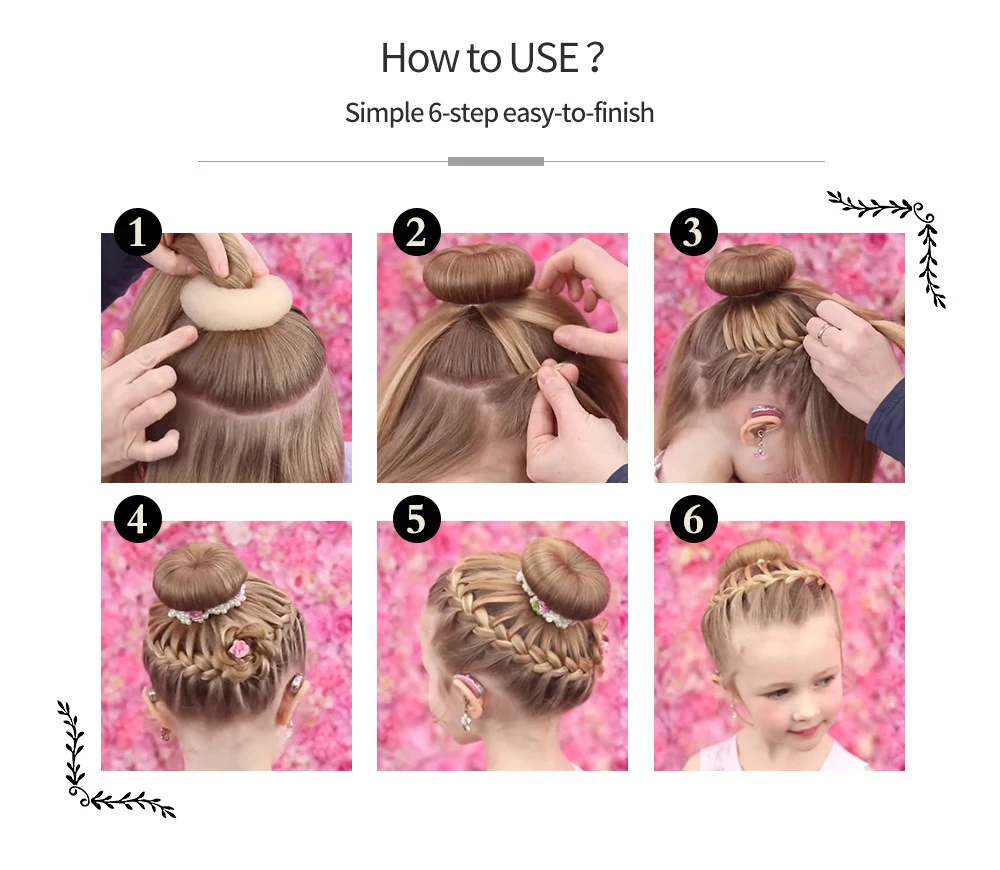 How to USE ?

Simple 6-step easy-to-finish

1

2

3

4

5

6