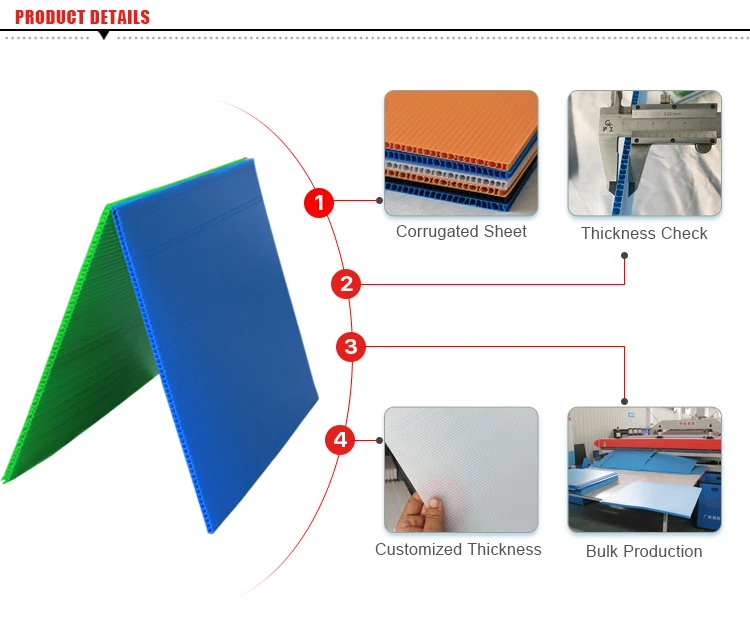 PRODUCT DETAILS

1
Corrugated Sheet

Thickness Check
2

3

4
Customized Thickness

Bulk Production