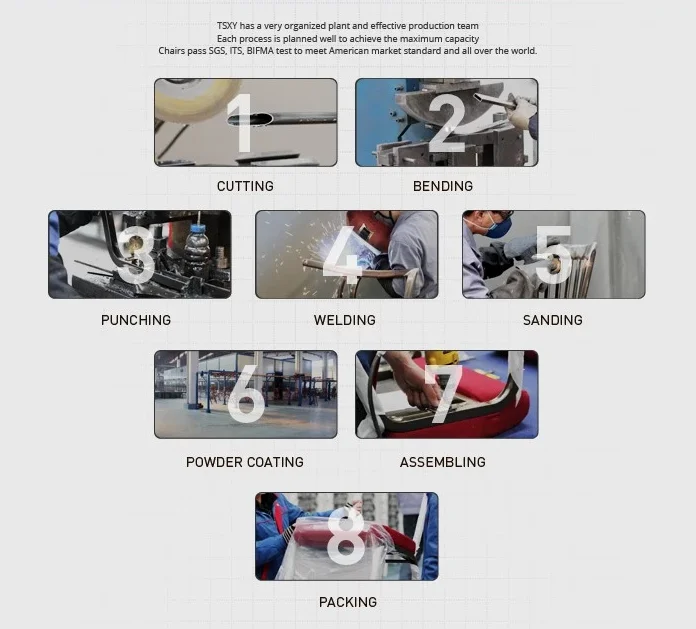 TSXY has a very organized plant and effective production team
Each process is planned well to achieve the maximum capacity
Chairs pass SGS, ITS, BIFMA test to meet American market standard and all over the world.

1
CUTTING

2
BENDING

3
PUNCHING

4
WELDING

5
SANDING

6
POWDER COATING

7
ASSEMBLING

8
PACKING