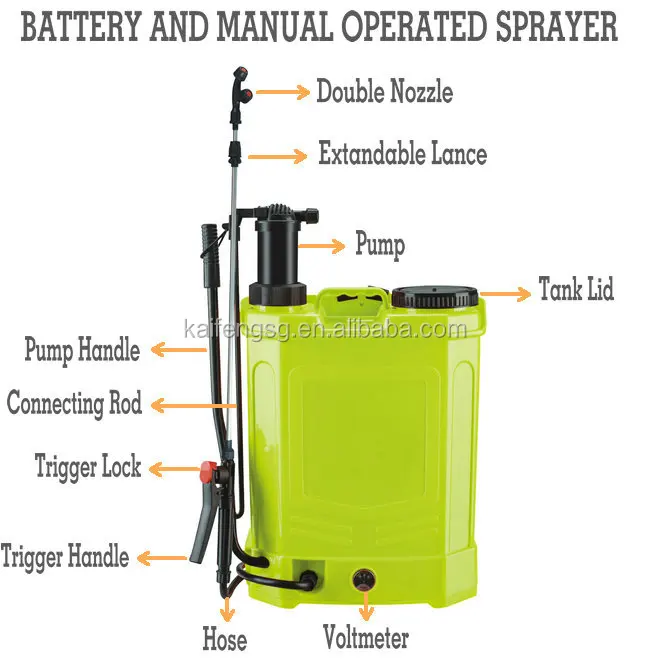 BATTERY AND MANUAL OPERATED SPRAYER

Double Nozzle

Extandable Lance

Pump

Tank Lid

kaifengsg.en.alibaba.com

Pump Handle

Connecting Rod

Trigger Lock

Trigger Handle

Hose

Voltmeter