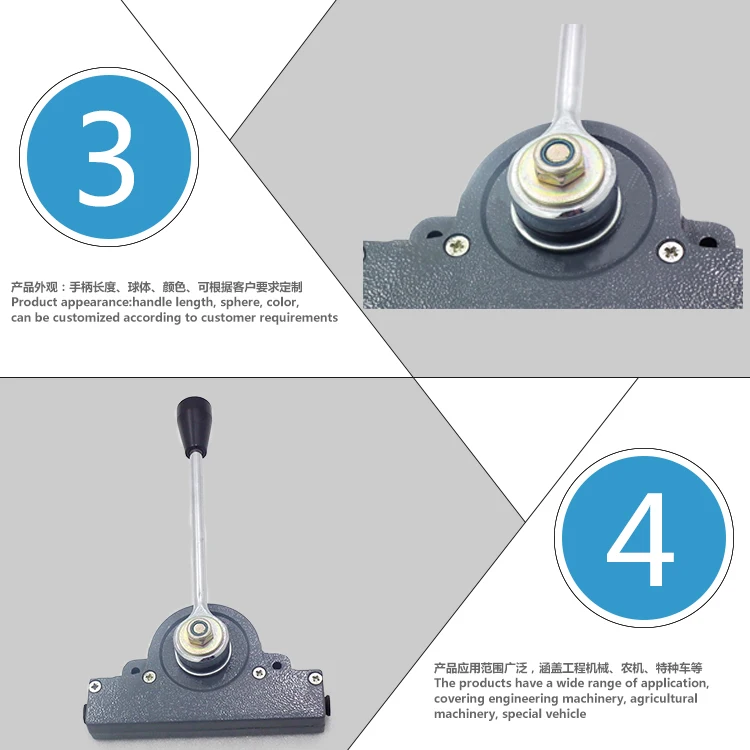 3

产品外观：手柄长度、球体、颜色、可根据客户要求定制
Product appearance:handle length, sphere, color, can be customized according to customer requirements

4

产品应用范围广泛，涵盖工程机械、农机、特种车等
The products have a wide range of application, covering engineering machinery, agricultural machinery, special vehicle