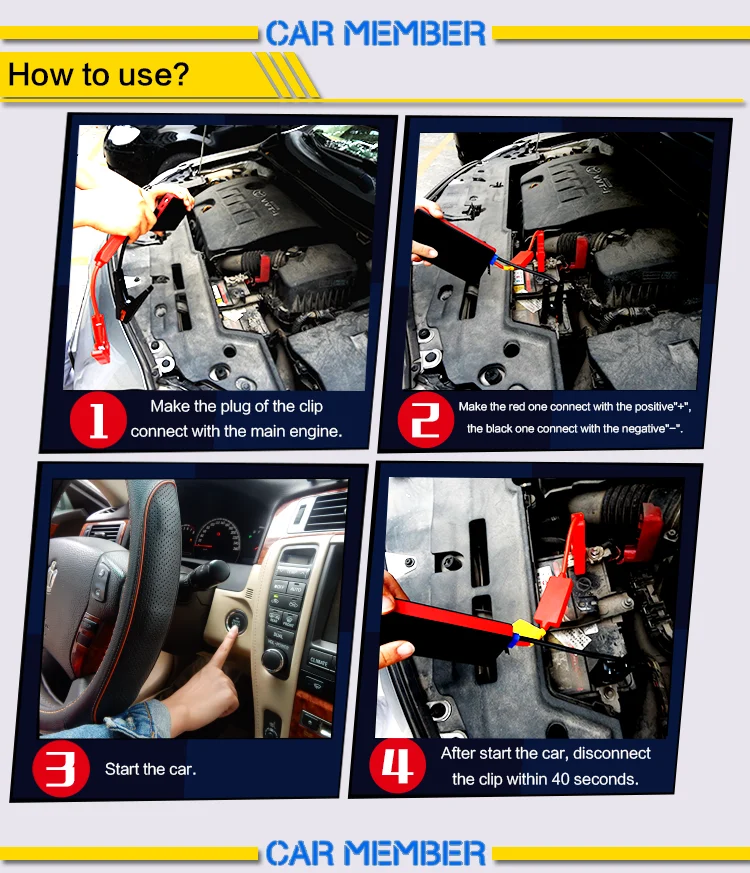 CAR MEMBER

How to use?

1 Make the plug of the clip connect with the main engine.

2 Make the red one connect with the positive"+", the black one connect with the negative"−".

3 Start the car.

4 After start the car, disconnect the clip within 40 seconds.

CAR MEMBER