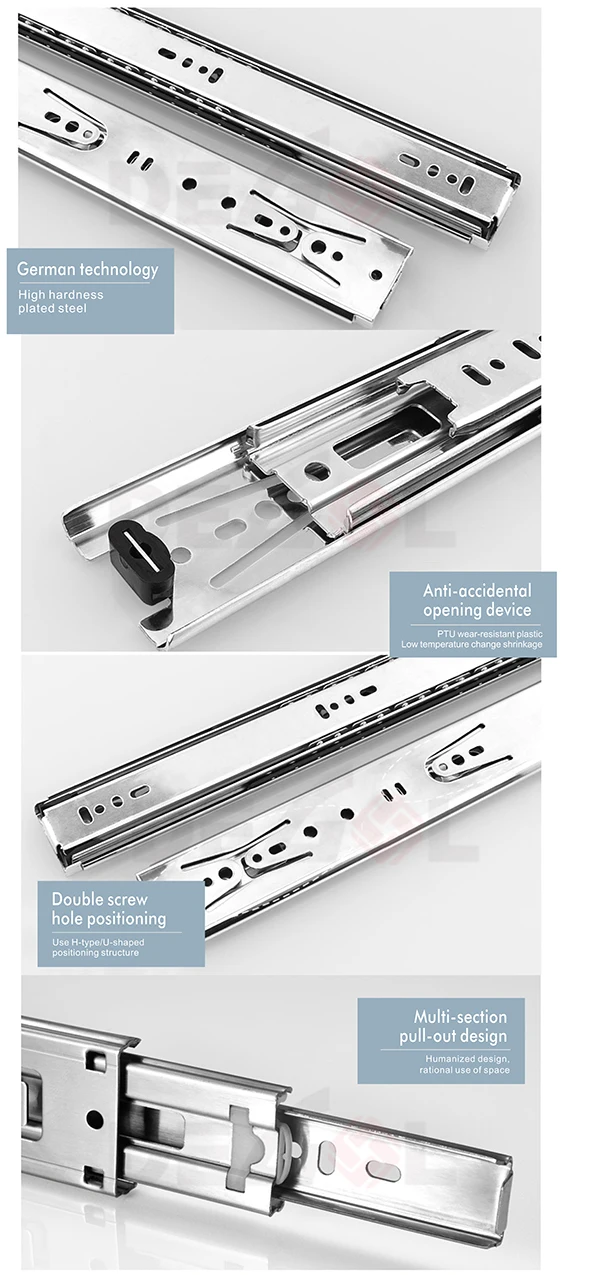 German technology

High hardness plated steel

Anti-accidental opening device

PTU wear-resistant plastic
Low temperature change shrinkage

Double screw hole positioning

Use H-type/U-shaped positioning structure

Multi-section pull-out design

Humanized design, rational use of space