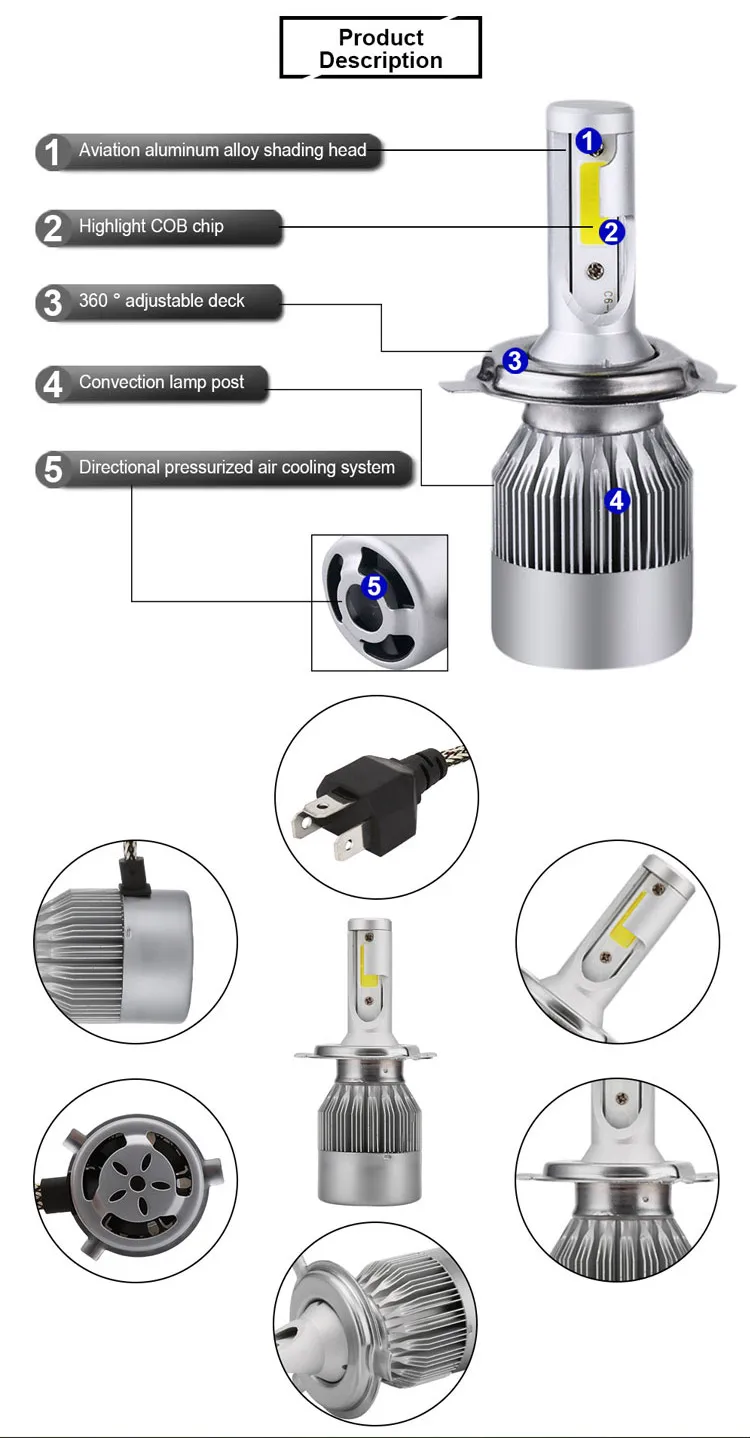 Product Description

1 Aviation aluminum alloy shading head

2 Highlight COB chip

3 360 ° adjustable deck

4 Convection lamp post

5 Directional pressurized air cooling system

1
2
C6
3
4
5