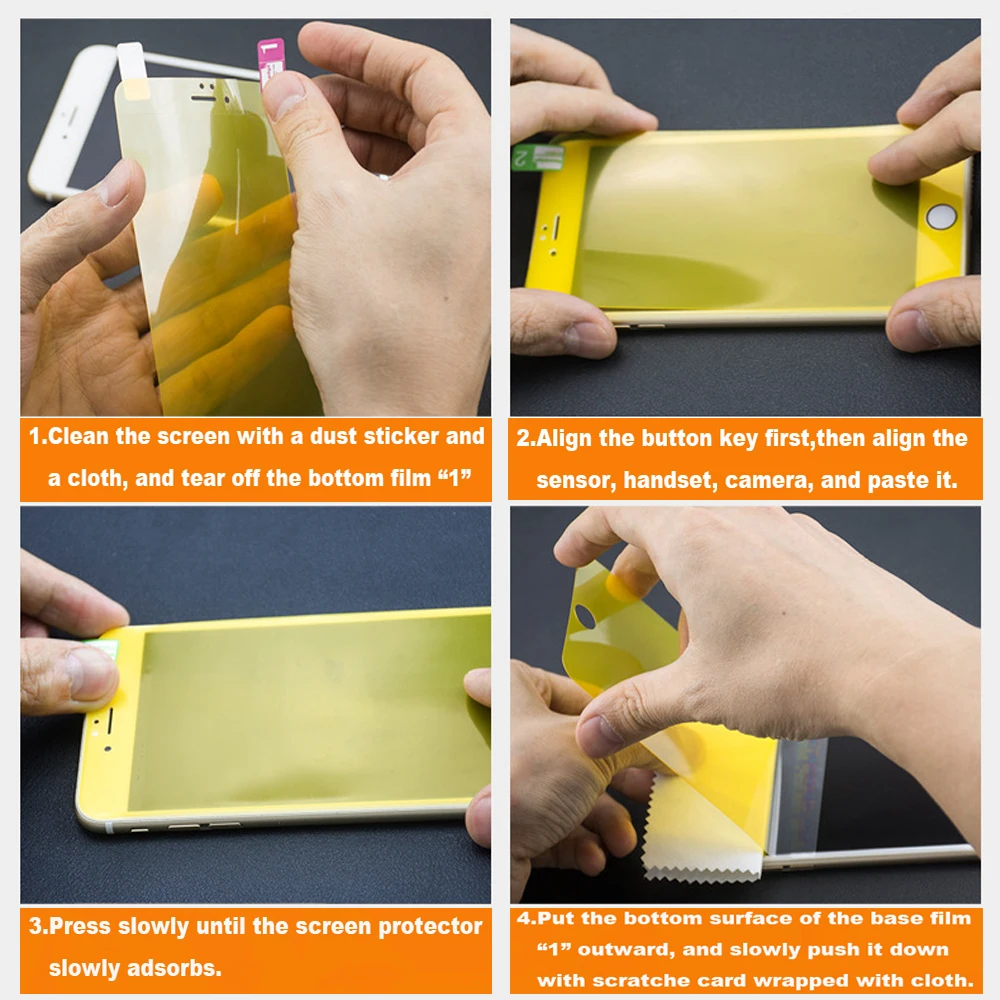 1

2

1.Clean the screen with a dust sticker and a cloth, and tear off the bottom film “1”

2.Align the button key first,then align the sensor, handset, camera, and paste it.

3.Press slowly until the screen protector slowly adsorbs.

4.Put the bottom surface of the base film “1” outward, and slowly push it down with scratche card wrapped with cloth.