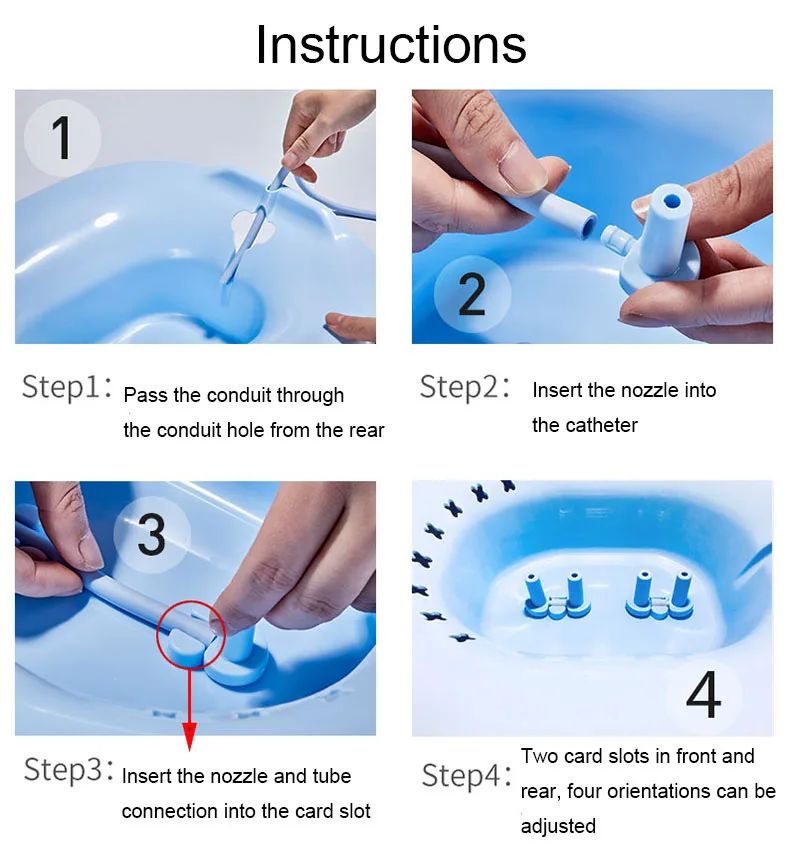 Instructions

1

2

Step1: Pass the conduit through the conduit hole from the rear

Step2: Insert the nozzle into the catheter

3

4

Step3: Insert the nozzle and tube connection into the card slot

Step4: Two card slots in front and rear, four orientations can be adjusted