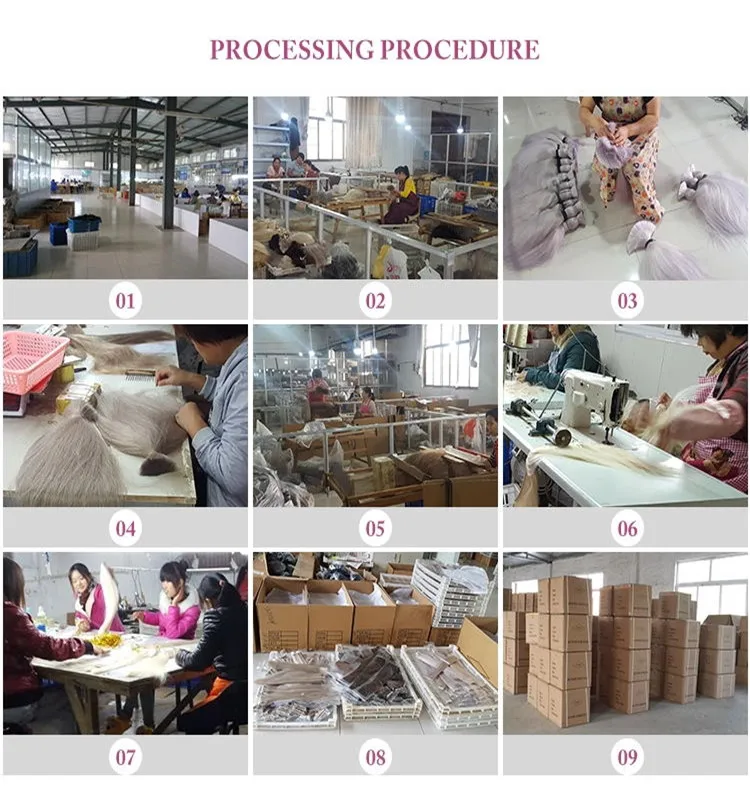 PROCESSING PROCEDURE

01

02

03

04

05

06

07

08

09