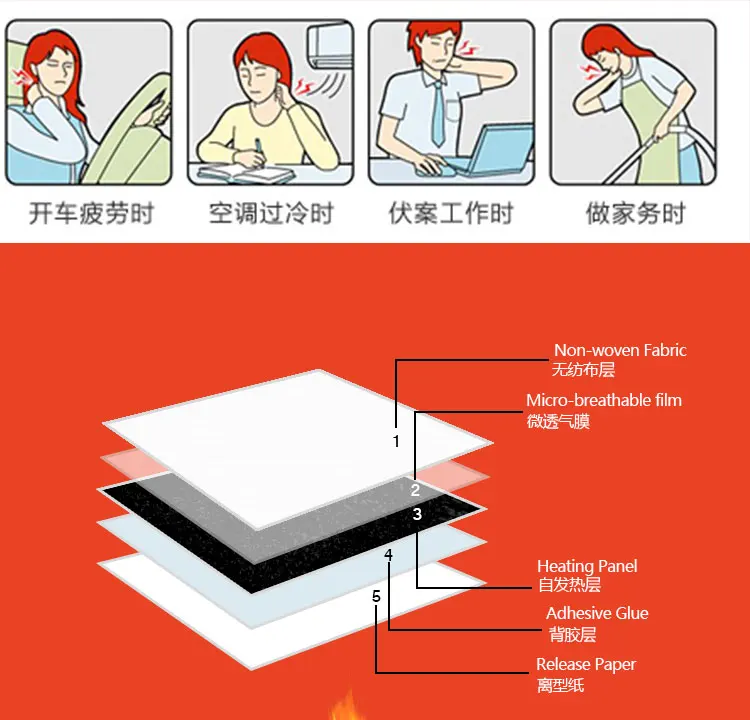 开车疲劳时

空调过冷时

伏案工作时

做家务时

Non-woven Fabric
无纺布层

Micro-breathable film
微透气膜

1

2

3

4

5

Heating Panel
自发热层

Adhesive Glue
背胶层

Release Paper
离型纸