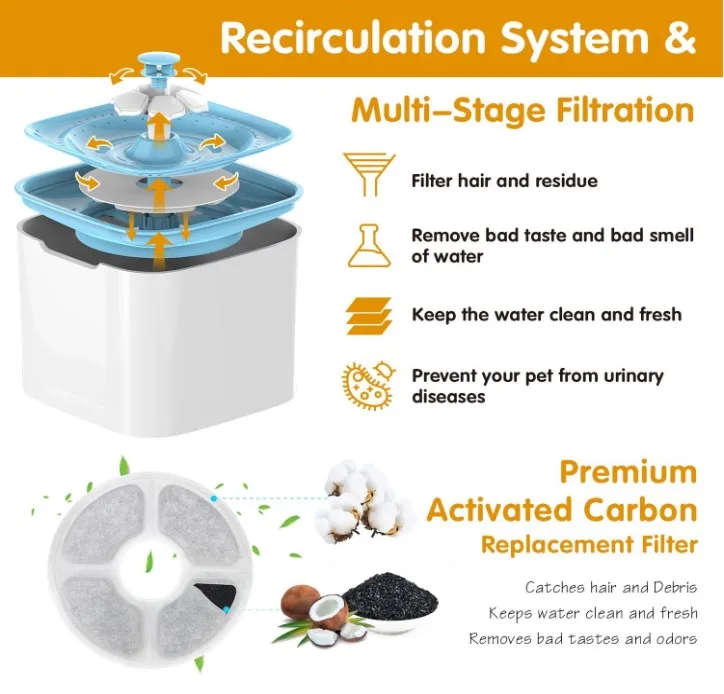 Recirculation System &

Multi–Stage Filtration

Filter hair and residue

Remove bad taste and bad smell of water

Keep the water clean and fresh

Prevent your pet from urinary diseases

Premium Activated Carbon Replacement Filter

Catches hair and Debris
Keeps water clean and fresh
Removes bad tastes and odors