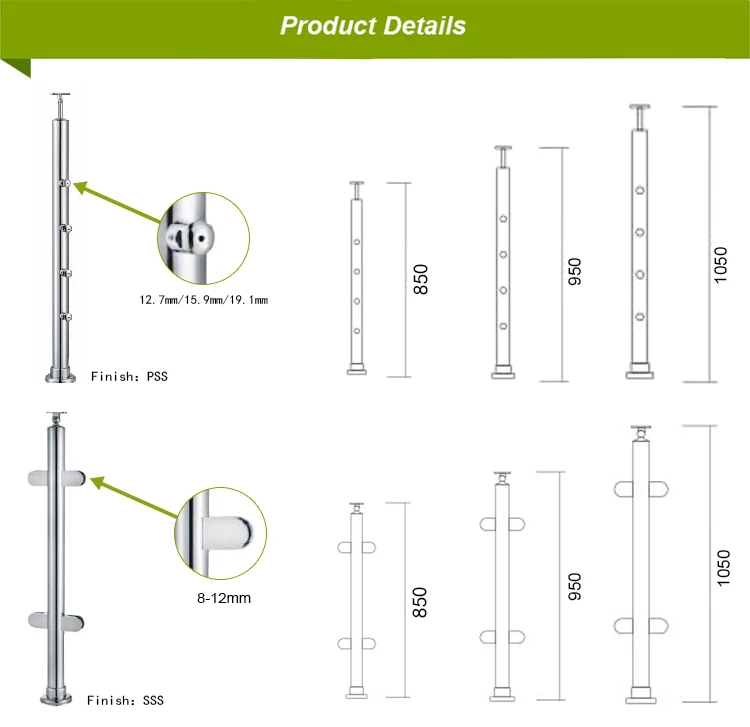 Product Details

12.7mm/15.9mm/19.1mm

Finish: PSS

850

950

1050

8-12mm

Finish: SSS

850

950

1050