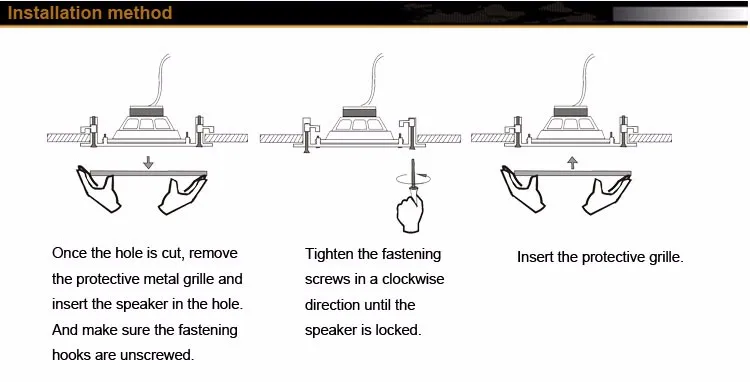 Installation method

Once the hole is cut, remove the protective metal grille and insert the speaker in the hole. And make sure the fastening hooks are unscrewed.

Tighten the fastening screws in a clockwise direction until the speaker is locked.

Insert the protective grille.