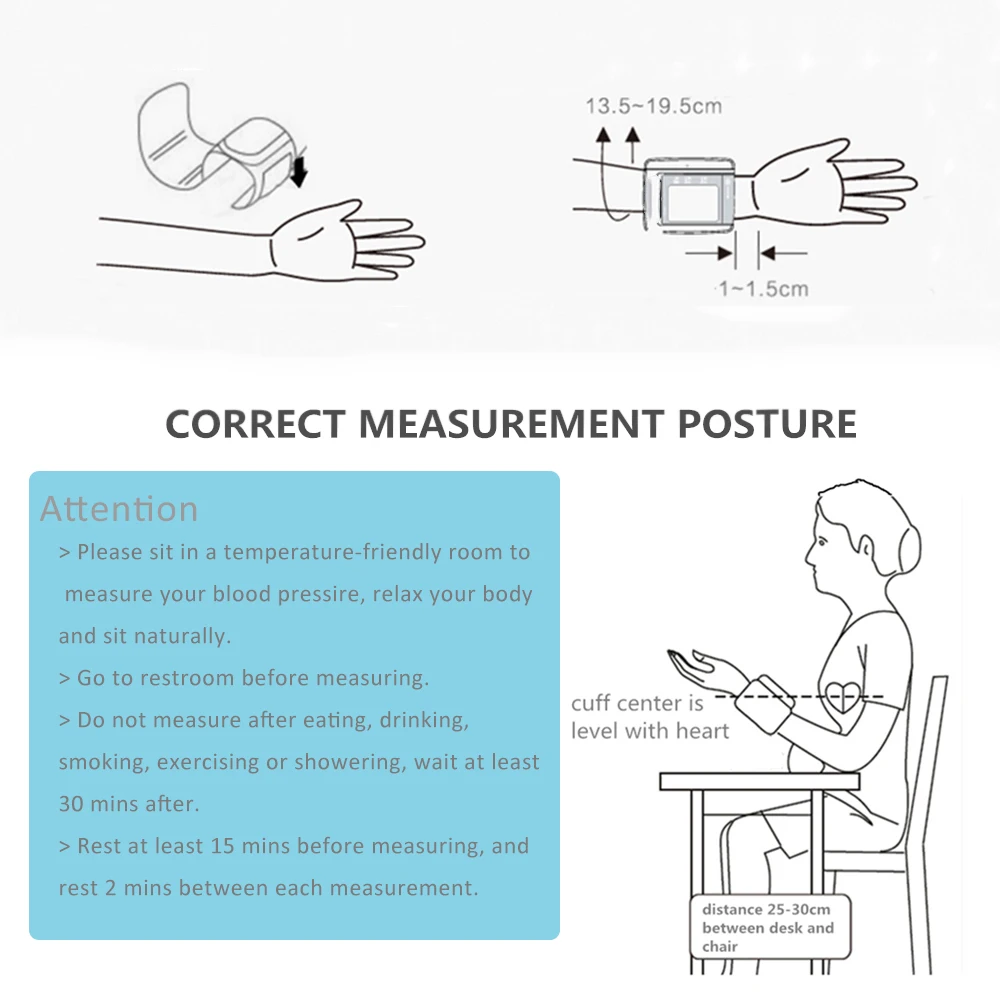 13.5~19.5cm

1~1.5cm

CORRECT MEASUREMENT POSTURE

Attention

> Please sit in a temperature-friendly room to measure your blood pressire, relax your body and sit naturally.

> Go to restroom before measuring.

> Do not measure after eating, drinking, smoking, exercising or showering, wait at least 30 mins after.

> Rest at least 15 mins before measuring, and rest 2 mins between each measurement.

cuff center is level with heart

distance 25-30cm between desk and chair