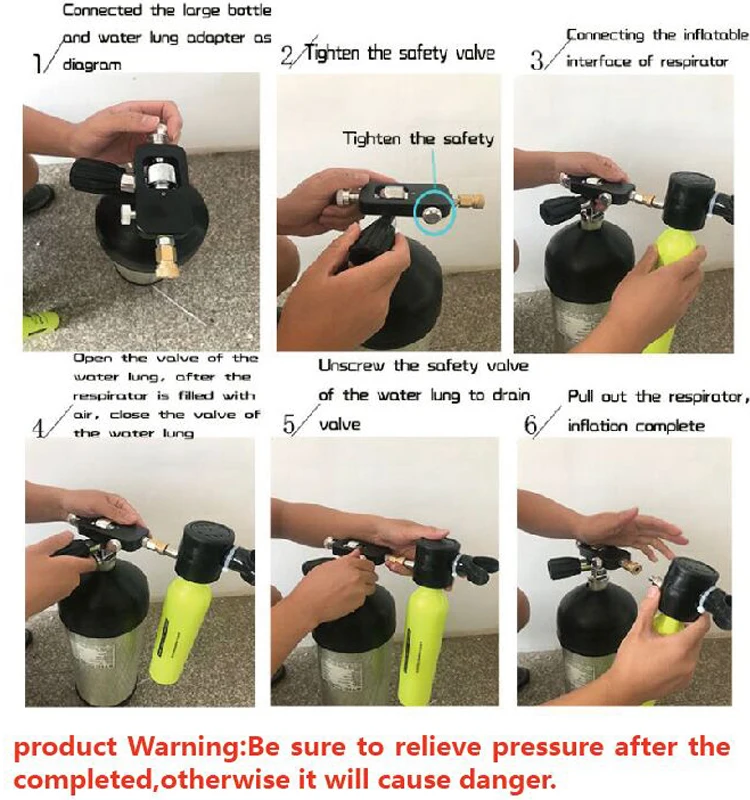 1/ Connected the large bottle and water lung adapter as diagram

2/ Tighten the safety valve

Tighten the safety

3/ Connecting the inflatable interface of respirator

4/ Open the valve of the water lung, after the respirator is filled with air, close the valve of the water lung

5/ Unscrew the safety valve of the water lung to drain valve

6/ Pull out the respirator, inflation complete

product Warning:Be sure to relieve pressure after the completed,otherwise it will cause danger.