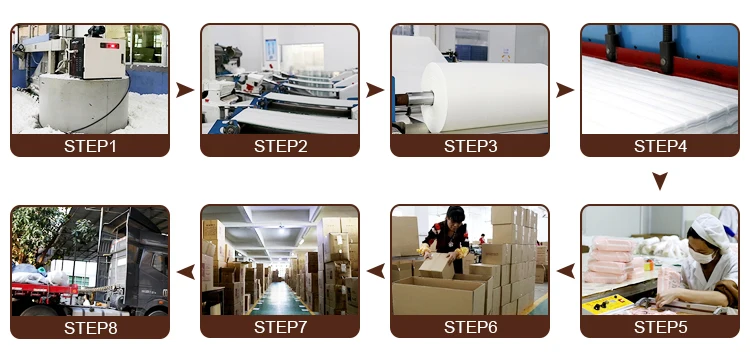 STEP1

STEP2

STEP3

STEP4

STEP5

STEP6

STEP7

STEP8