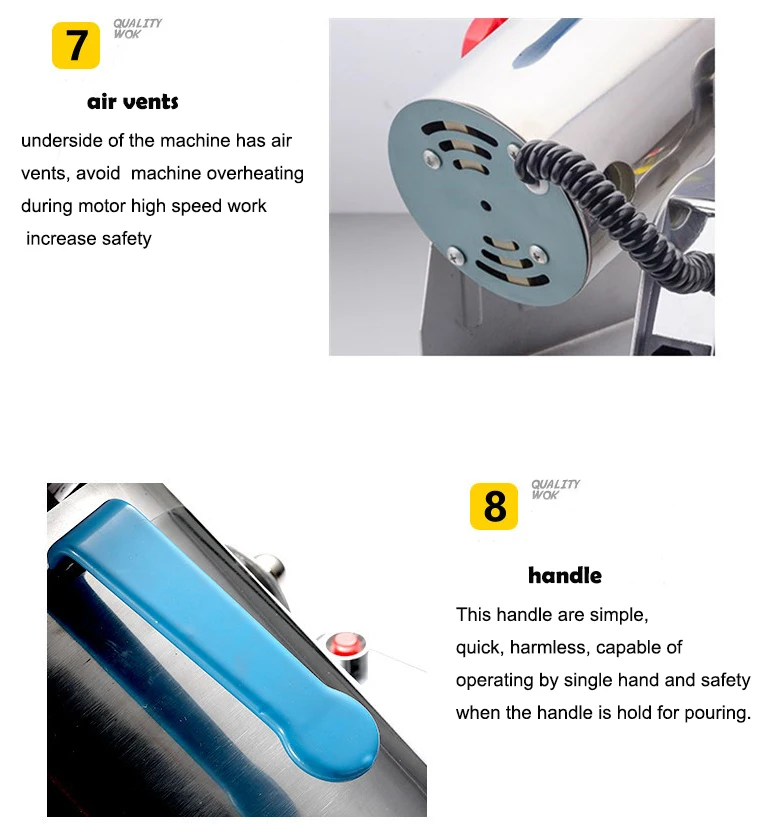 7 QUALITY WOK

air vents

underside of the machine has air vents, avoid machine overheating during motor high speed work increase safety

8 QUALITY WOK

handle

This handle are simple, quick, harmless, capable of operating by single hand and safety when the handle is hold for pouring.