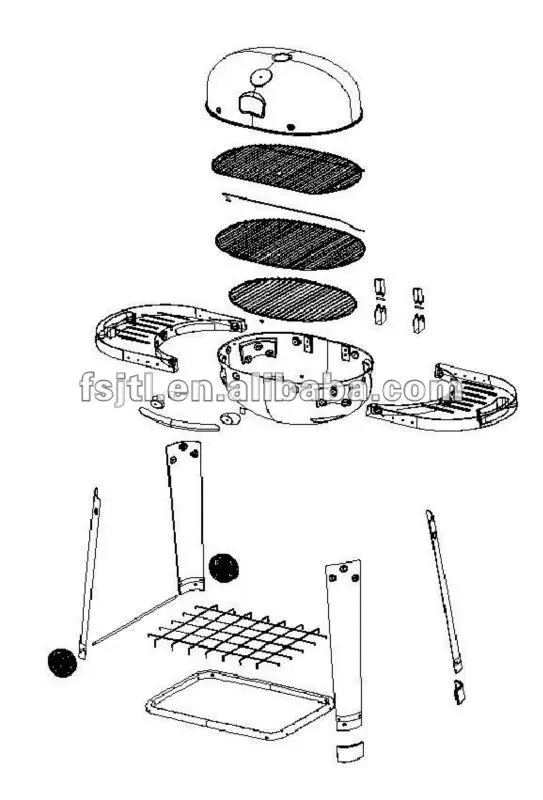 fsjtl.en.alibaba.com