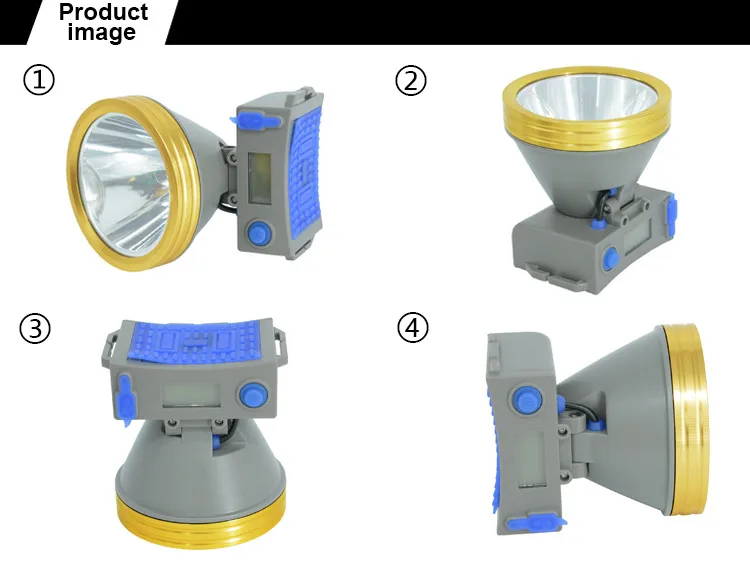 Product image

①

②

③

④