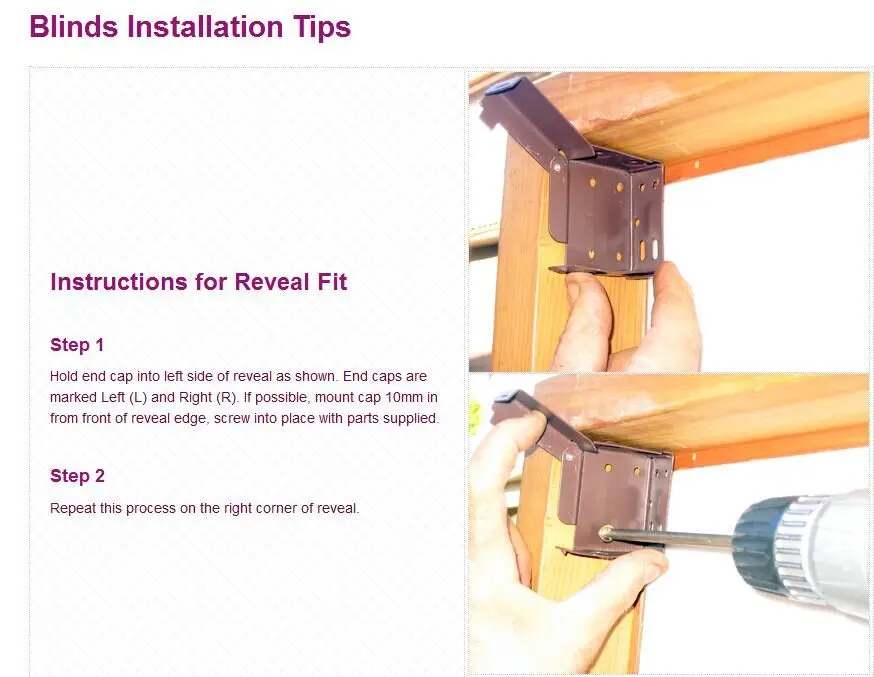 Blinds Installation Tips

Instructions for Reveal Fit

Step 1

Hold end cap into left side of reveal as shown. End caps are marked Left (L) and Right (R). If possible, mount cap 10mm in from front of reveal edge, screw into place with parts supplied.

Step 2

Repeat this process on the right corner of reveal.