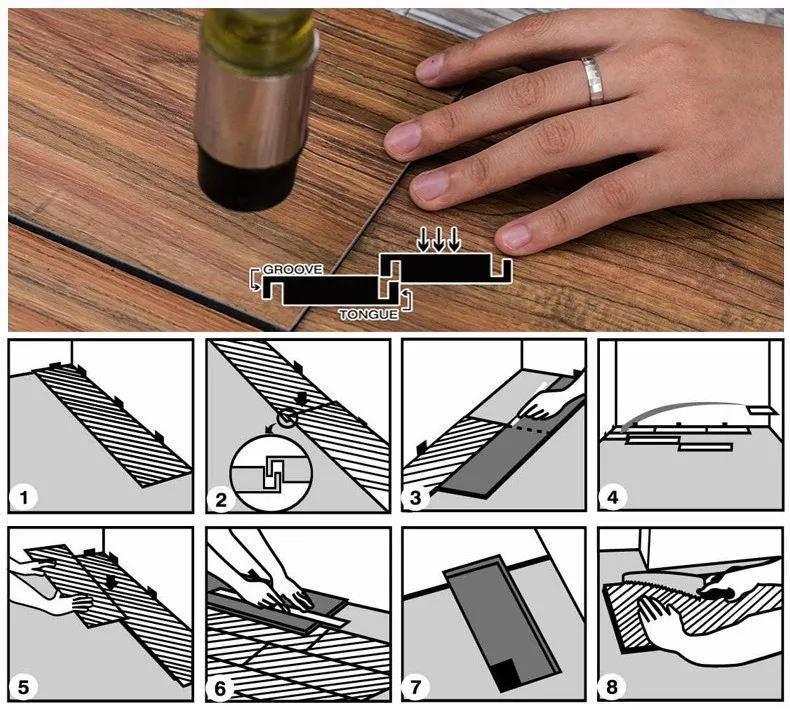 GROOVE
TONGUE

1
2
3
4
5
6
7
8