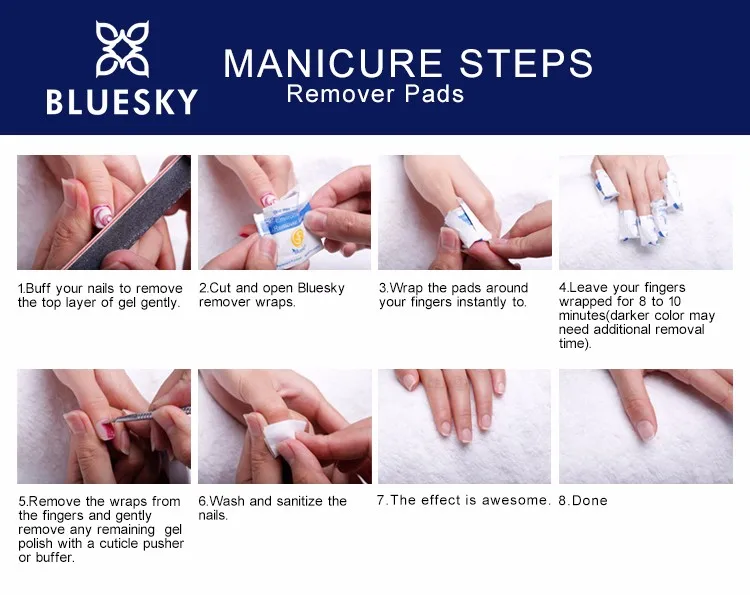 BLUESKY

MANICURE STEPS
Remover Pads

1.Buff your nails to remove the top layer of gel gently.

2.Cut and open Bluesky remover wraps.

3.Wrap the pads around your fingers instantly to.

4.Leave your fingers wrapped for 8 to 10 minutes(darker color may need additional removal time).

5.Remove the wraps from the fingers and gently remove any remaining gel polish with a cuticle pusher or buffer.

6.Wash and sanitize the nails.

7.The effect is awesome.

8.Done