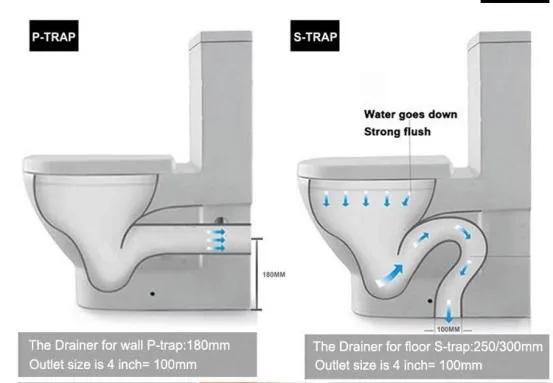 P-TRAP

180MM

The Drainer for wall P-trap:180mm
Outlet size is 4 inch= 100mm

S-TRAP

Water goes down
Strong flush

100MM

The Drainer for floor S-trap:250/300mm
Outlet size is 4 inch= 100mm