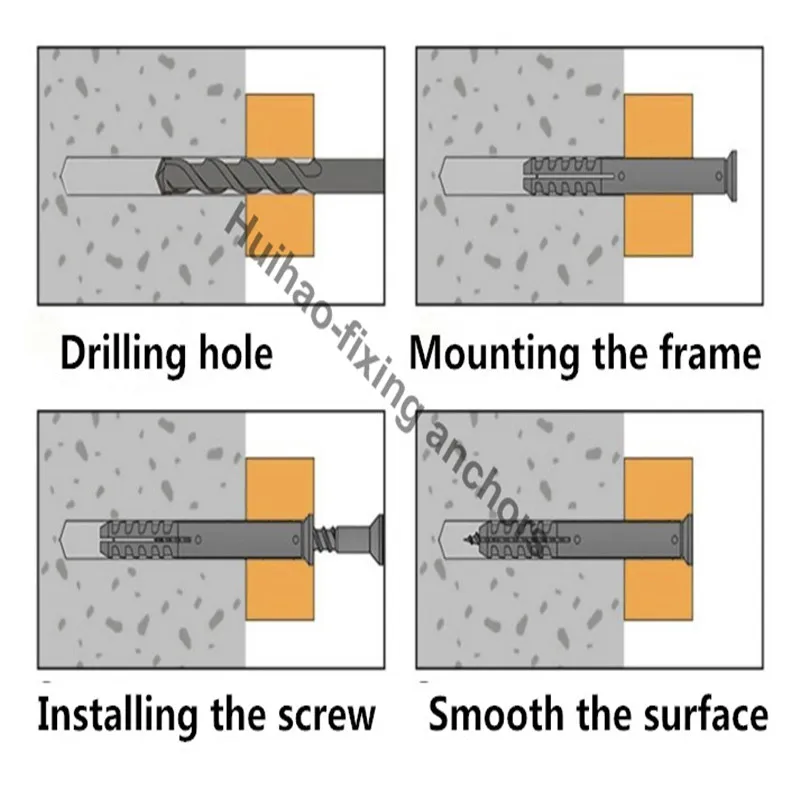 Drilling hole

Mounting the frame

Installing the screw

Smooth the surface

Huihao-fixing anchor