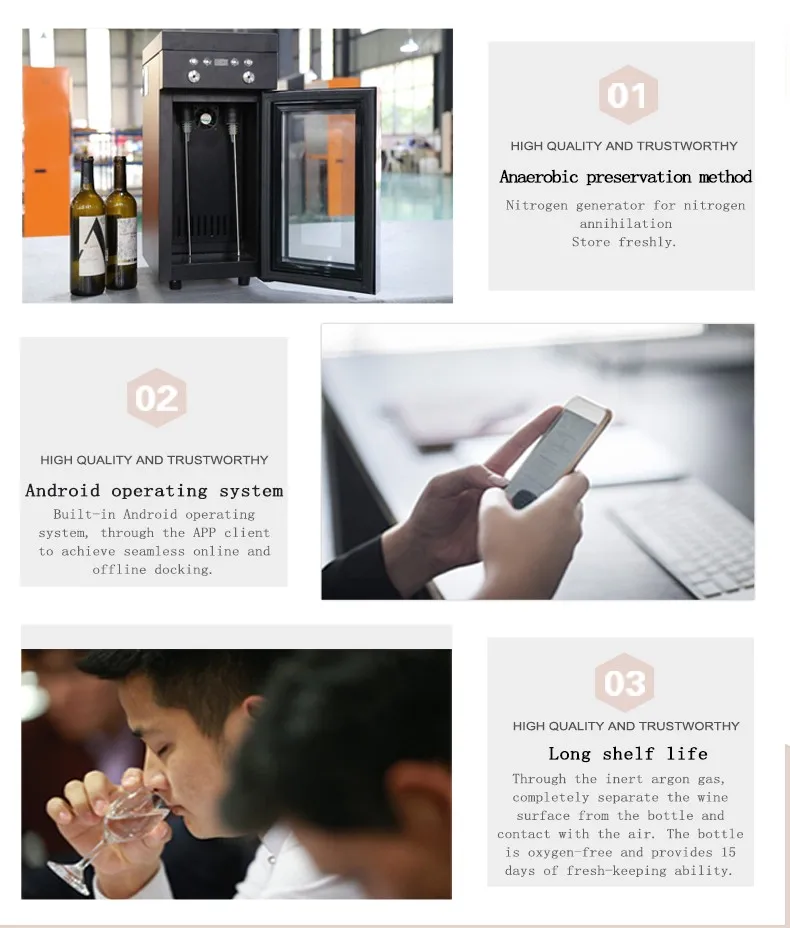 01

HIGH QUALITY AND TRUSTWORTHY

Anaerobic preservation method

Nitrogen generator for nitrogen annihilation
Store freshly.

02

HIGH QUALITY AND TRUSTWORTHY

Android operating system

Built-in Android operating system, through the APP client to achieve seamless online and offline docking.

03

HIGH QUALITY AND TRUSTWORTHY

Long shelf life

Through the inert argon gas, completely separate the wine surface from the bottle and contact with the air. The bottle is oxygen-free and provides 15 days of fresh-keeping ability.