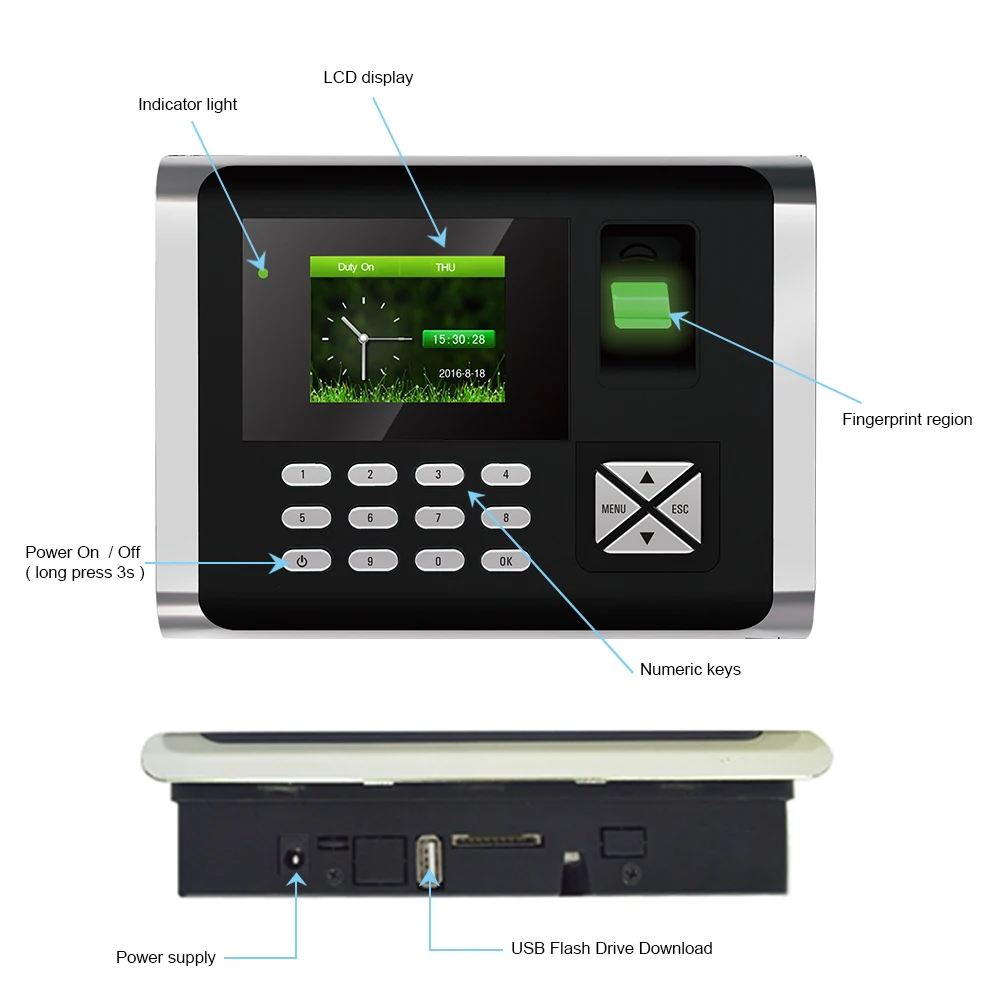 LCD display

Indicator light

Duty On THU

15:30:28

2016-8-18

Fingerprint region

1 2 3 4

5 6 7 8

9 0 OK

MENU ESC

Power On / Off
( long press 3s )

Numeric keys

Power supply

USB Flash Drive Download