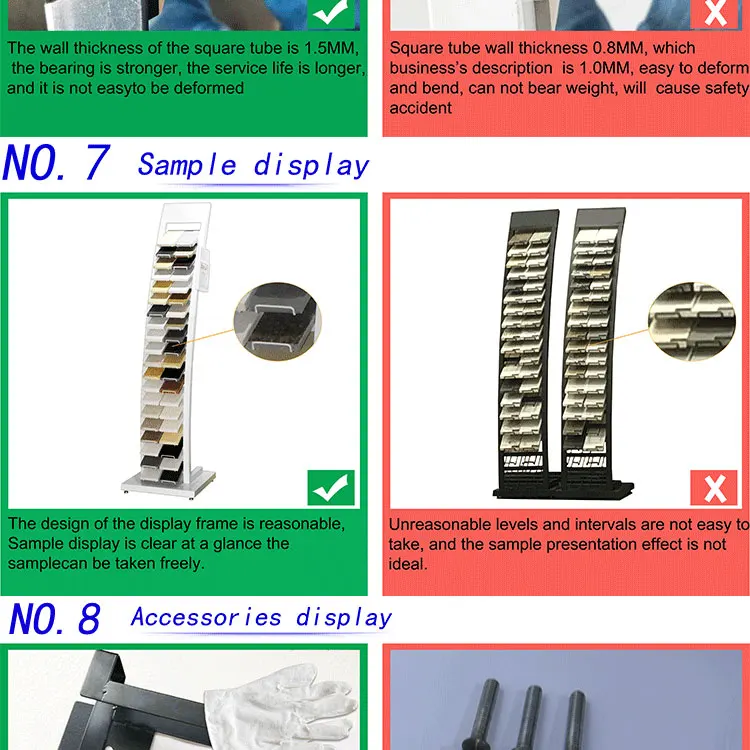 The wall thickness of the square tube is 1.5MM, the bearing is stronger, the service life is longer, and it is not easyto be deformed

Square tube wall thickness 0.8MM, which business's description is 1.0MM, easy to deform and bend, can not bear weight, will cause safety accident

NO. 7 Sample display

The design of the display frame is reasonable, Sample display is clear at a glance the samplecan be taken freely.

Unreasonable levels and intervals are not easy to take, and the sample presentation effect is not ideal.

NO. 8 Accessories display