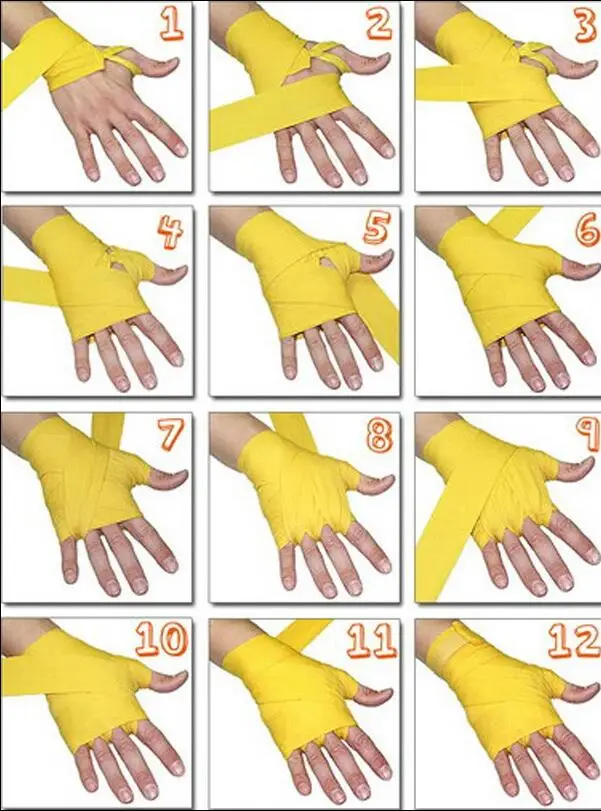 1
2
3
4
5
6
7
8
9
10
11
12