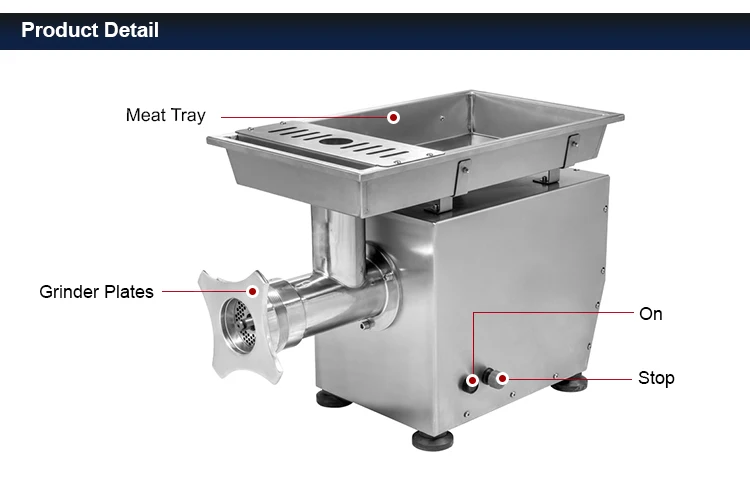 Product Detail

Meat Tray

Grinder Plates

On

Stop