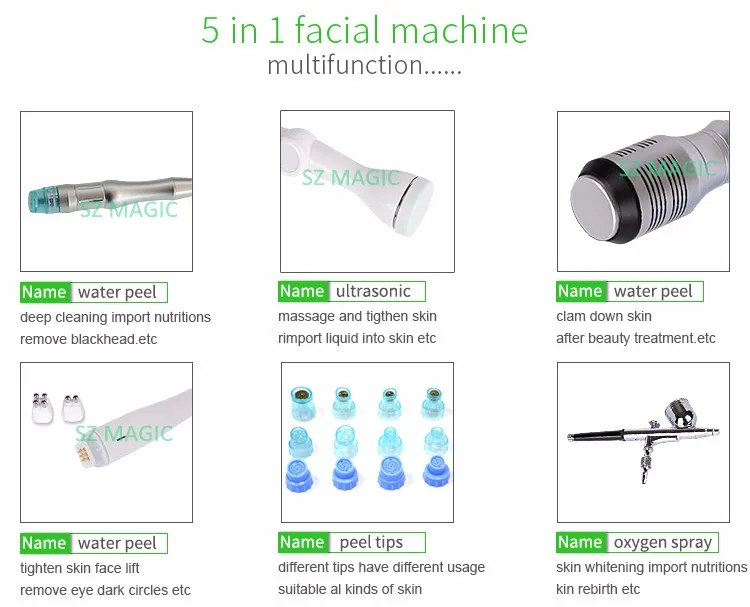 5 in 1 facial machine
multifunction......

SZ MAGIC

Name water peel
deep cleaning import nutritions
remove blackhead.etc

SZ MAGIC

Name ultrasonic
massage and tigthen skin
rimport liquid into skin etc

SZ MAGIC

Name water peel
clam down skin
after beauty treatment.etc

SZ MAGIC

Name water peel
tighten skin face lift
remove eye dark circles etc

Name peel tips
different tips have different usage
suitable al kinds of skin

Name oxygen spray
skin whitening import nutritions
kin rebirth etc