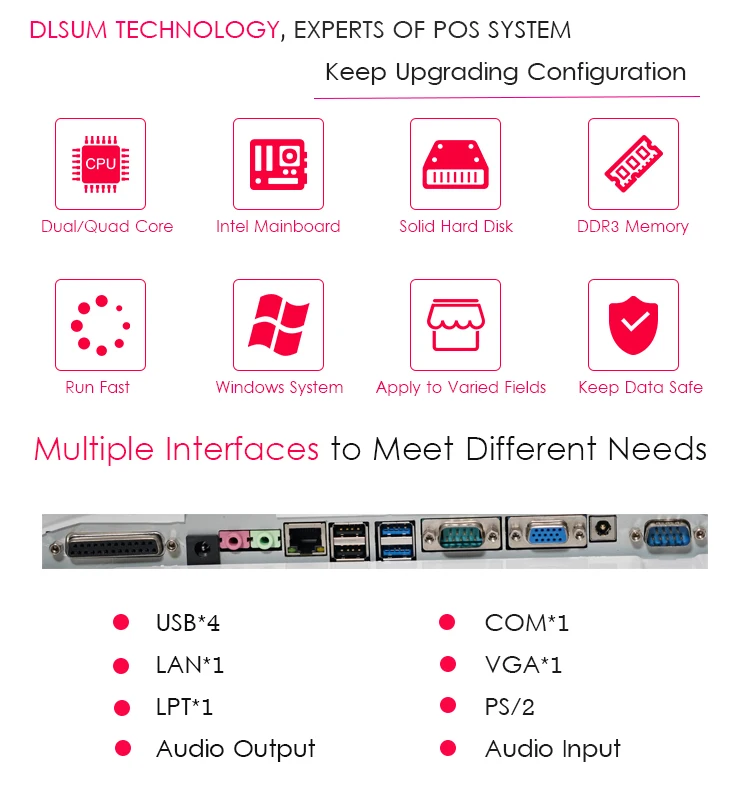 DLSUM TECHNOLOGY, EXPERTS OF POS SYSTEM

Keep Upgrading Configuration

CPU

Dual/Quad Core

Intel Mainboard

Solid Hard Disk

DDR3 Memory

Run Fast

Windows System

Apply to Varied Fields

Keep Data Safe

Multiple Interfaces to Meet Different Needs

USB*4

LAN*1

LPT*1

Audio Output

COM*1

VGA*1

PS/2

Audio Input