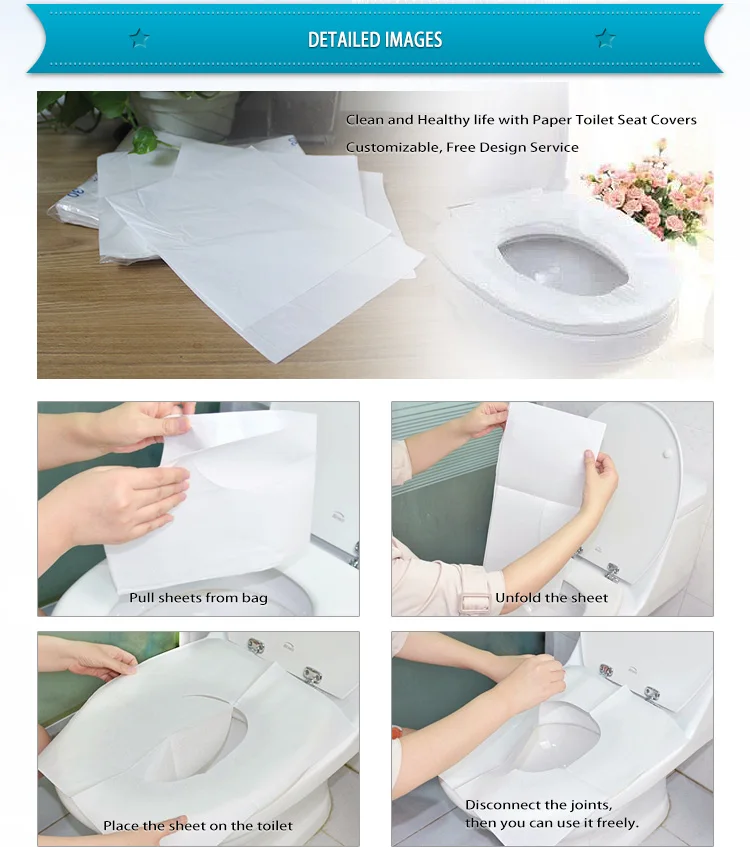 DETAILED IMAGES

Clean and Healthy life with Paper Toilet Seat Covers

Customizable, Free Design Service

Pull sheets from bag

Unfold the sheet

Place the sheet on the toilet

Disconnect the joints, then you can use it freely.