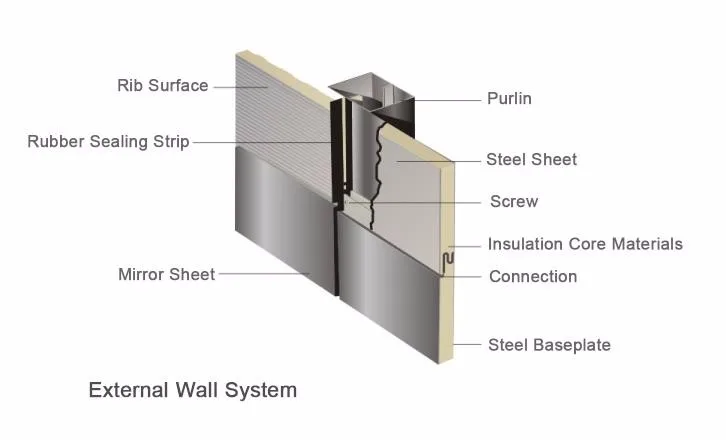 Rib Surface
Rubber Sealing Strip
Mirror Sheet
Purlin
Steel Sheet
Screw
Insulation Core Materials
Connection
Steel Baseplate

External Wall System