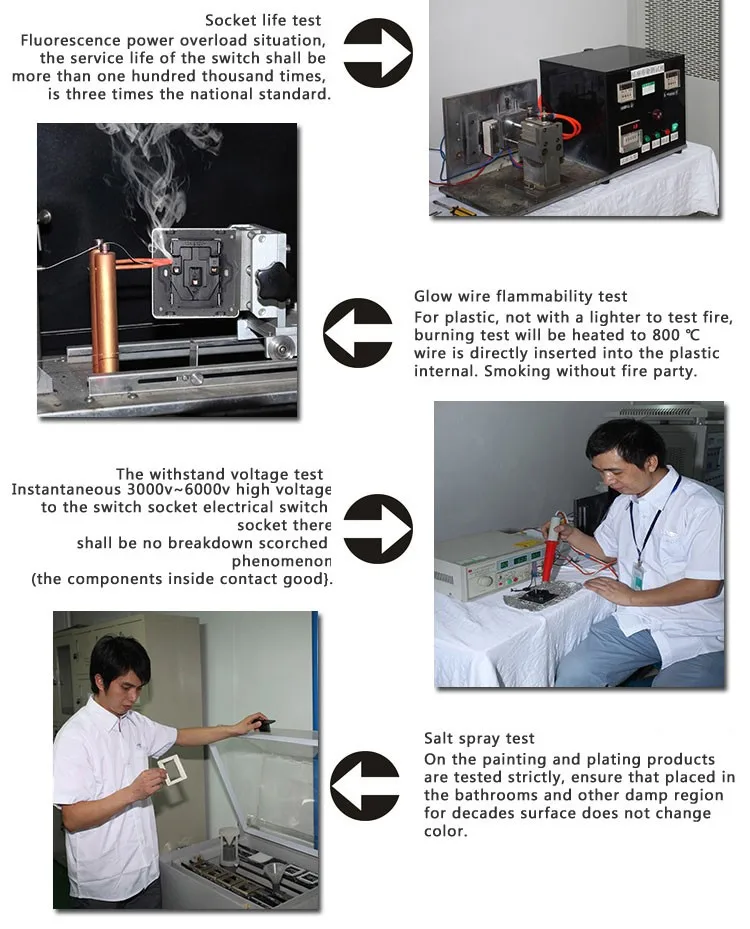 Socket life test
Fluorescence power overload situation, the service life of the switch shall be more than one hundred thousand times, is three times the national standard.

Glow wire flammability test
For plastic, not with a lighter to test fire, burning test will be heated to 800 ℃ wire is directly inserted into the plastic internal. Smoking without fire party.

The withstand voltage test
Instantaneous 3000v~6000v high voltage to the switch socket electrical switch socket there shall be no breakdown scorched phenomenon (the components inside contact good}.

Salt spray test
On the painting and plating products are tested strictly, ensure that placed in the bathrooms and other damp region for decades surface does not change color.