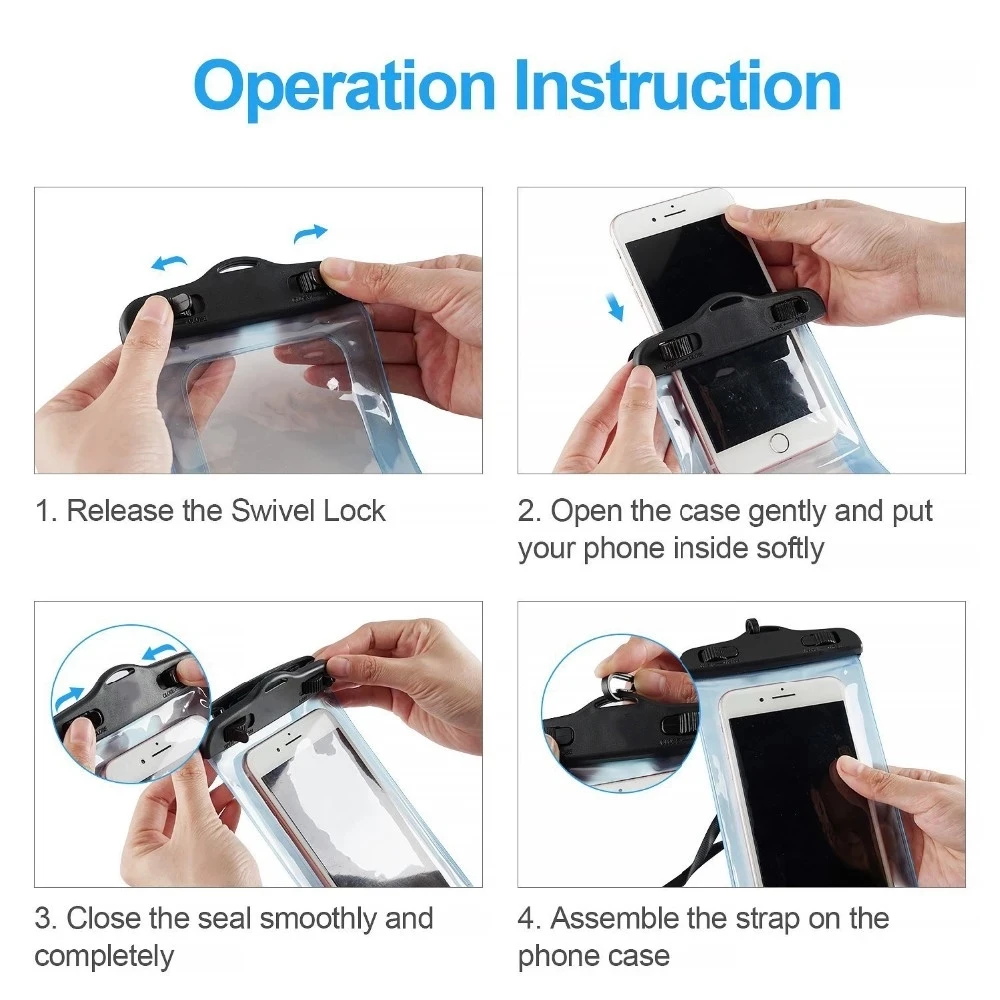 Operation Instruction

1. Release the Swivel Lock

2. Open the case gently and put your phone inside softly

3. Close the seal smoothly and completely

4. Assemble the strap on the phone case