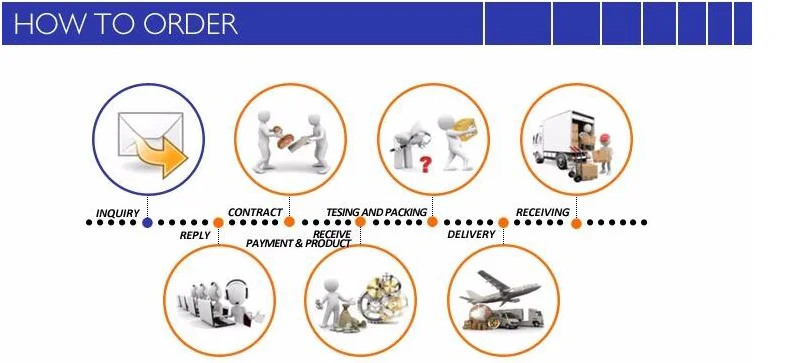 HOW TO ORDER

INQUIRY
REPLY
CONTRACT
RECEIVE PAYMENT & PRODUCT
TESING AND PACKING
DELIVERY
RECEIVING