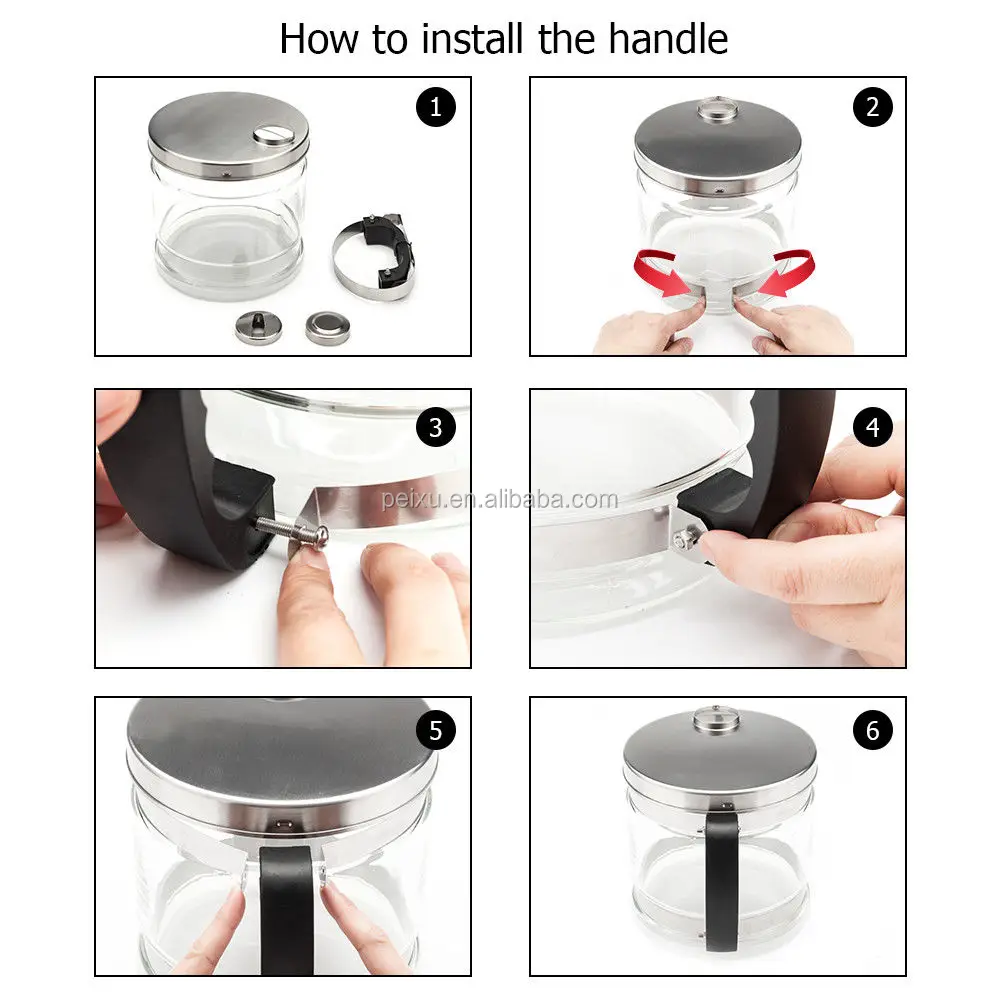 How to install the handle

1

2

3

peixu.en.alibaba.com

4

5

6