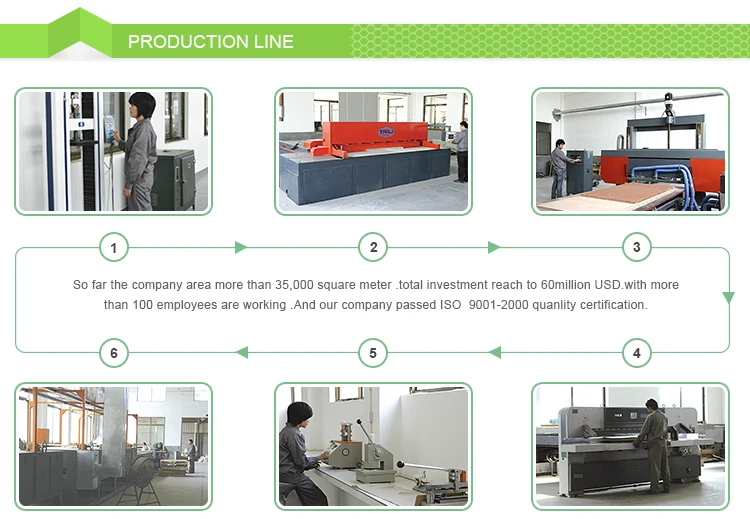 PRODUCTION LINE

TAILI

1

2

3

So far the company area more than 35,000 square meter .total investment reach to 60million USD.with more than 100 employees are working .And our company passed ISO 9001-2000 quanlity certification.

6

5

4