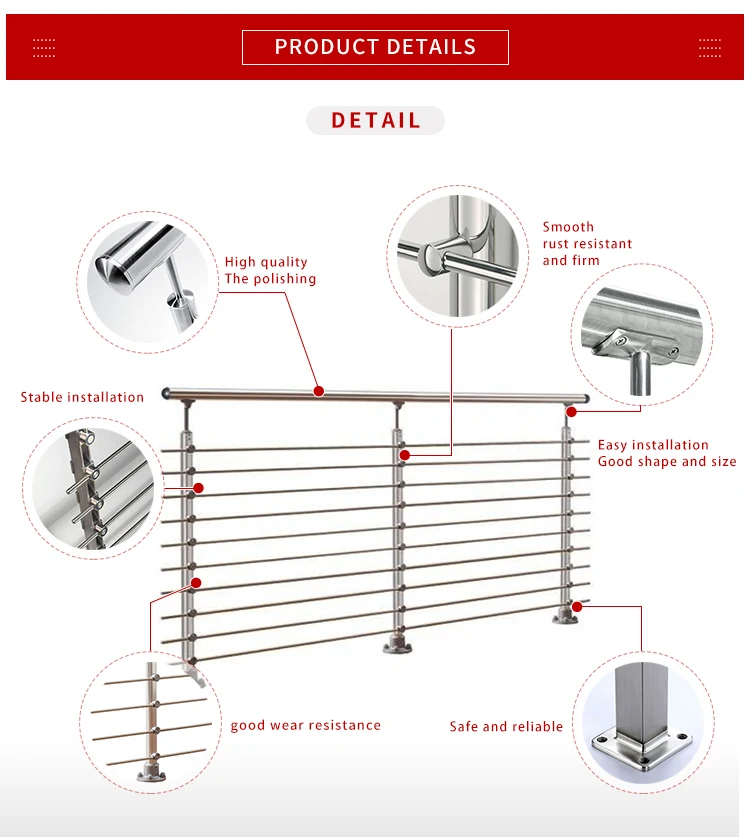 PRODUCT DETAILS

DETAIL

High quality
The polishing

Smooth
rust resistant
and firm

Stable installation

Easy installation
Good shape and size

good wear resistance

Safe and reliable