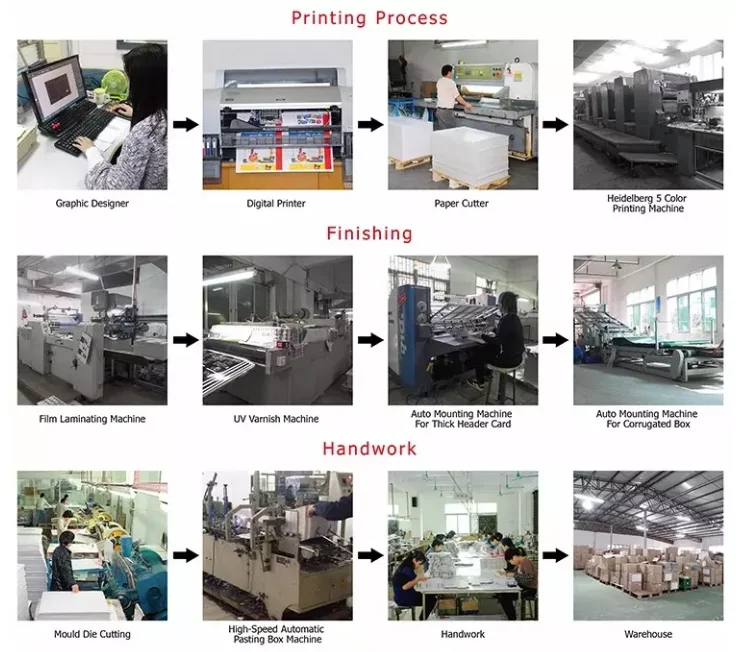 Printing Process

Graphic Designer

Digital Printer

Paper Cutter

Heidelberg 5 Color Printing Machine

Finishing

Film Laminating Machine

UV Varnish Machine

Auto Mounting Machine For Thick Header Card

Auto Mounting Machine For Corrugated Box

Handwork

Mould Die Cutting

High-Speed Automatic Pasting Box Machine

Handwork

Warehouse