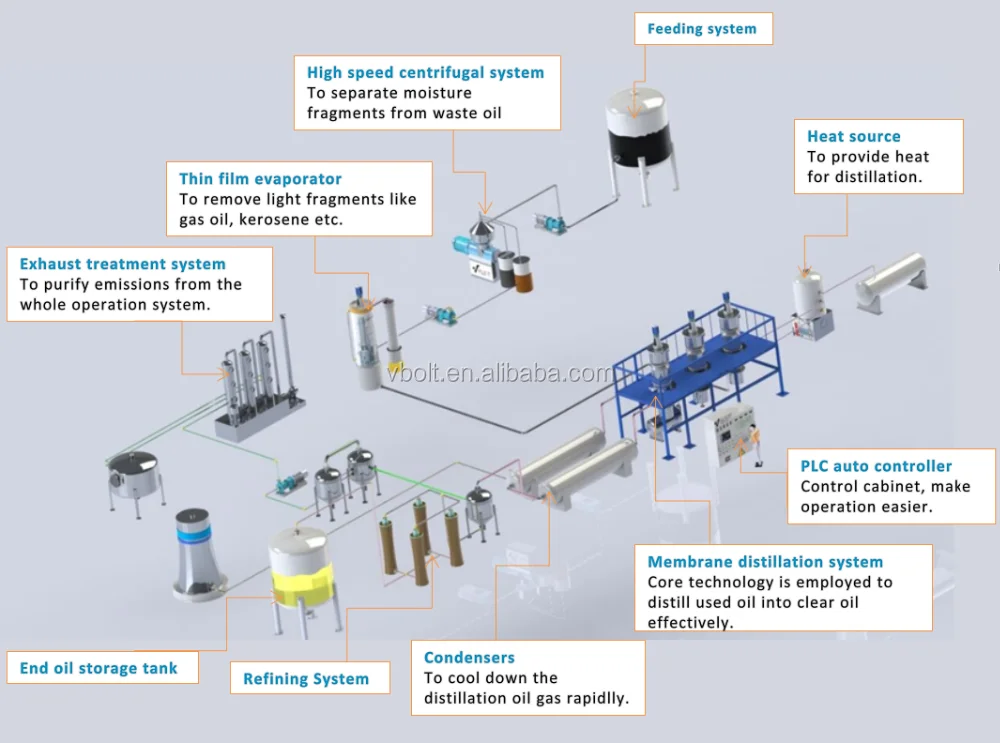 Feeding system

High speed centrifugal system
To separate moisture fragments from waste oil

Heat source
To provide heat for distillation.

Thin film evaporator
To remove light fragments like gas oil, kerosene etc.

Exhaust treatment system
To purify emissions from the whole operation system.

vbolt.en.alibaba.com

PLC auto controller
Control cabinet, make operation easier.

Membrane distillation system
Core technology is employed to distill used oil into clear oil effectively.

End oil storage tank

Refining System

Condensers
To cool down the distillation oil gas rapidlly.