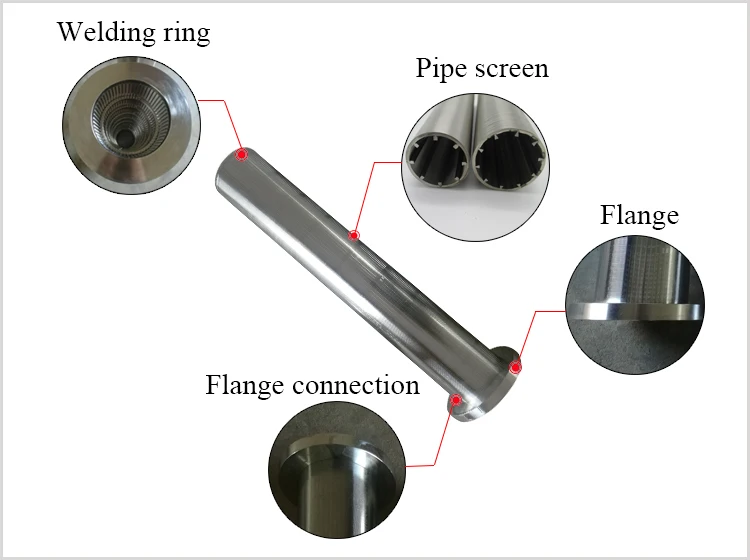 Welding ring

Pipe screen

Flange

Flange connection